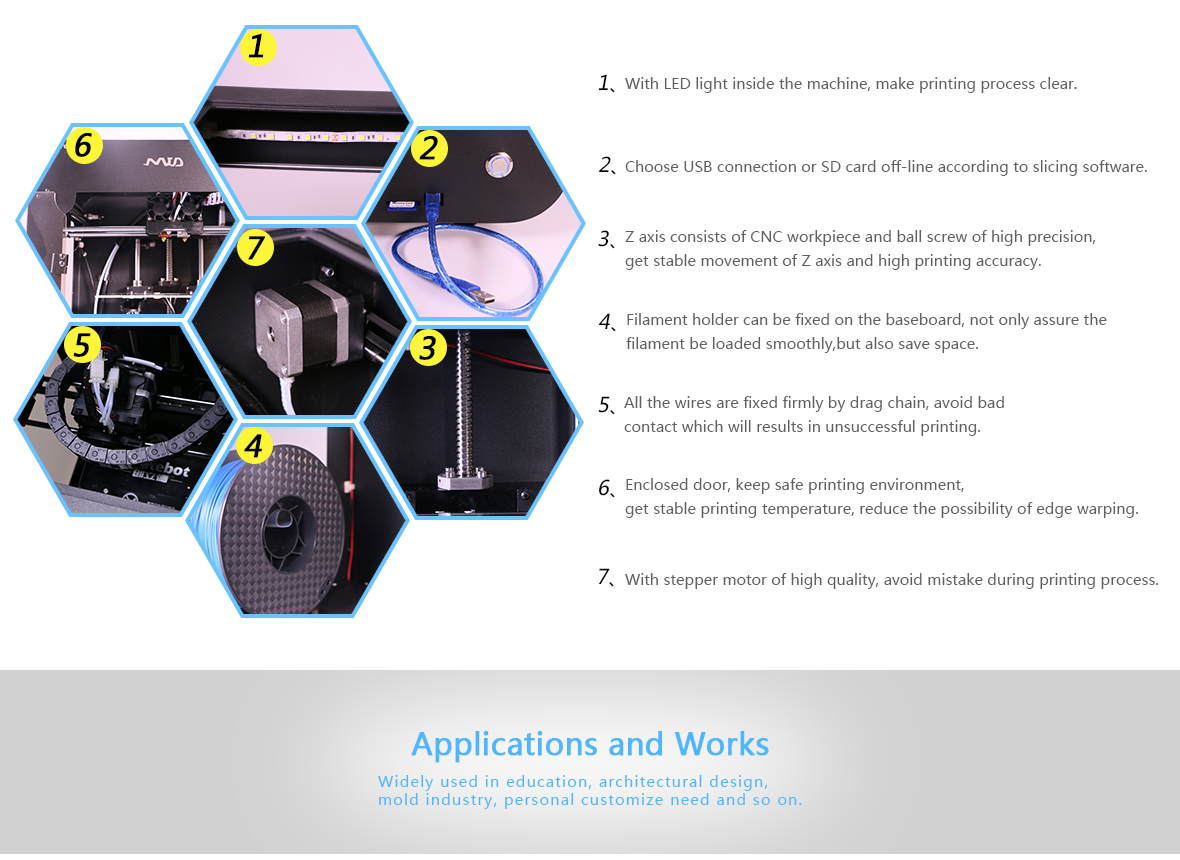 1
6
2
7
5
3
4

1、With LED light inside the machine, make printing process clear.

2、Choose USB connection or SD card off-line according to slicing software.

3、Z axis consists of CNC workpiece and ball screw of high precision, get stable movement of Z axis and high printing accuracy.

4、Filament holder can be fixed on the baseboard, not only assure the filament be loaded smoothly,but also save space.

5、All the wires are fixed firmly by drag chain, avoid bad contact which will results in unsuccessful printing.

6、Enclosed door, keep safe printing environment, get stable printing temperature, reduce the possibility of edge warping.

7、With stepper motor of high quality, avoid mistake during printing process.

Applications and Works

Widely used in education, architectural design, mold industry, personal customize need and so on.